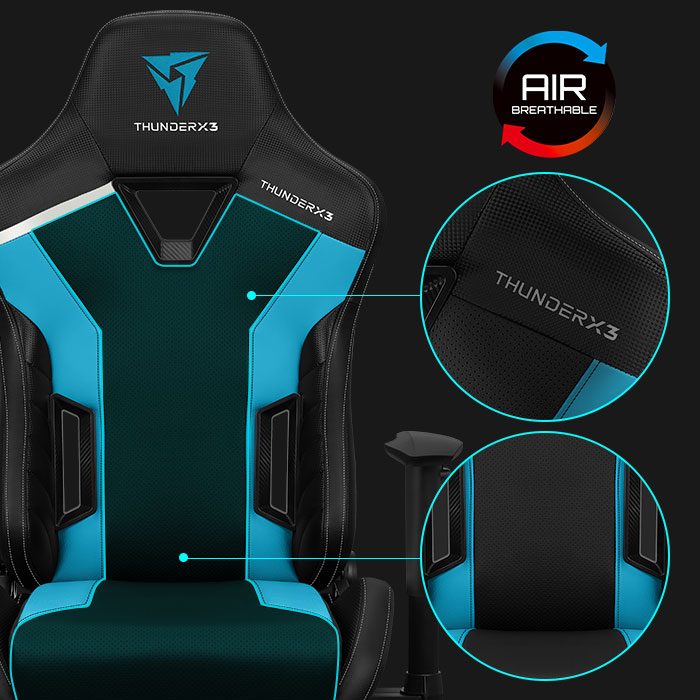 THUNDERX3

AIR
BREATHABLE

THUNDERX3

THUNDERX3