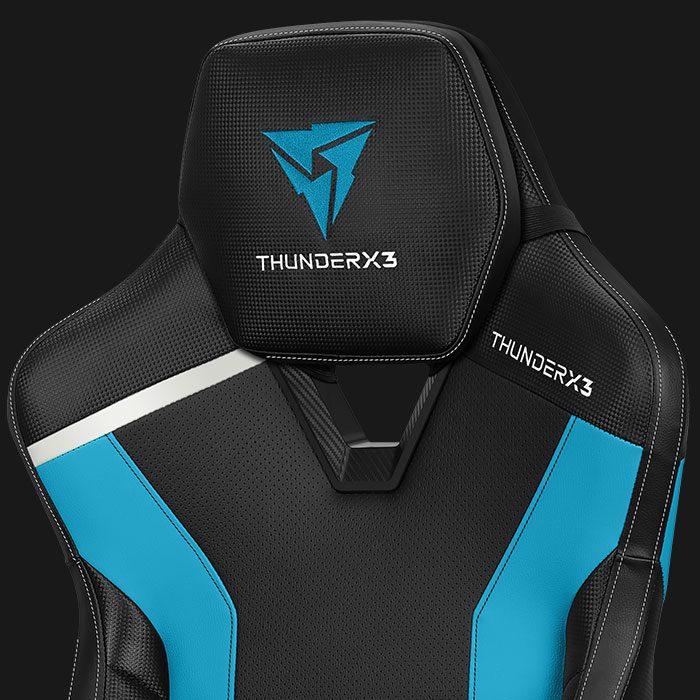 THUNDERX3

THUNDERX3