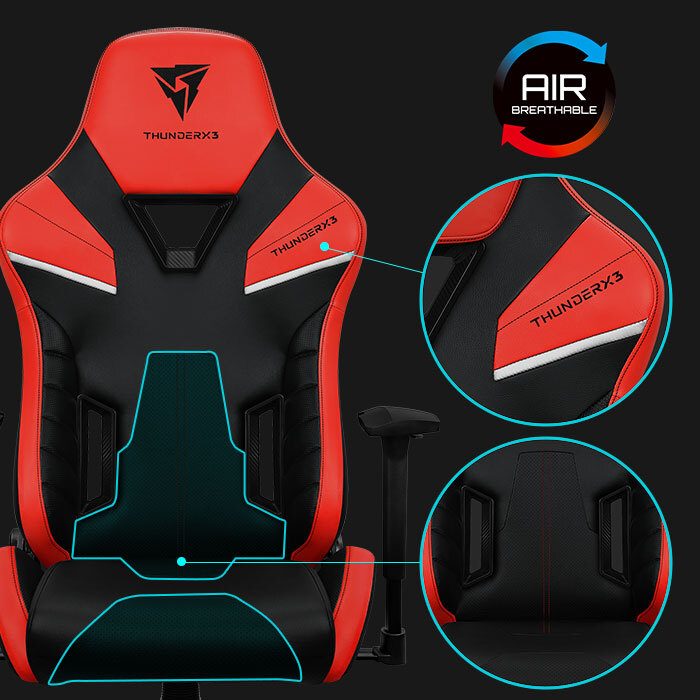 THUNDERX3

AIR
BREATHABLE

THUNDERX3

THUNDERX3