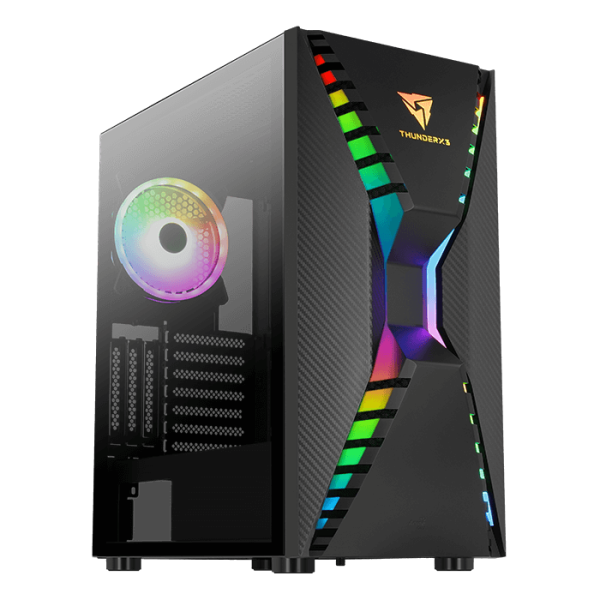 THUNDERX3