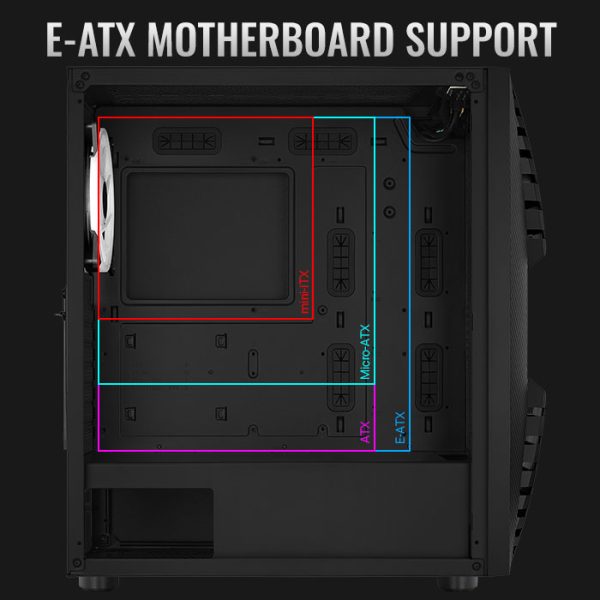 E-ATX MOTHERBOARD SUPPORT

mini-ITX

Micro-ATX

ATX

E-ATX