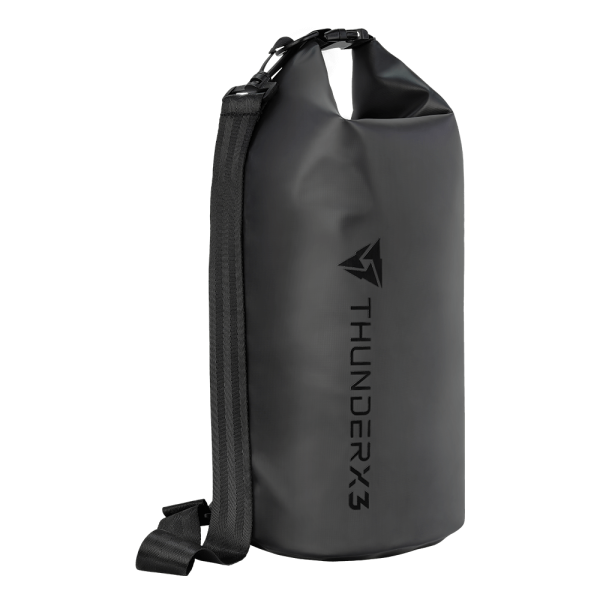 THUNDERX3