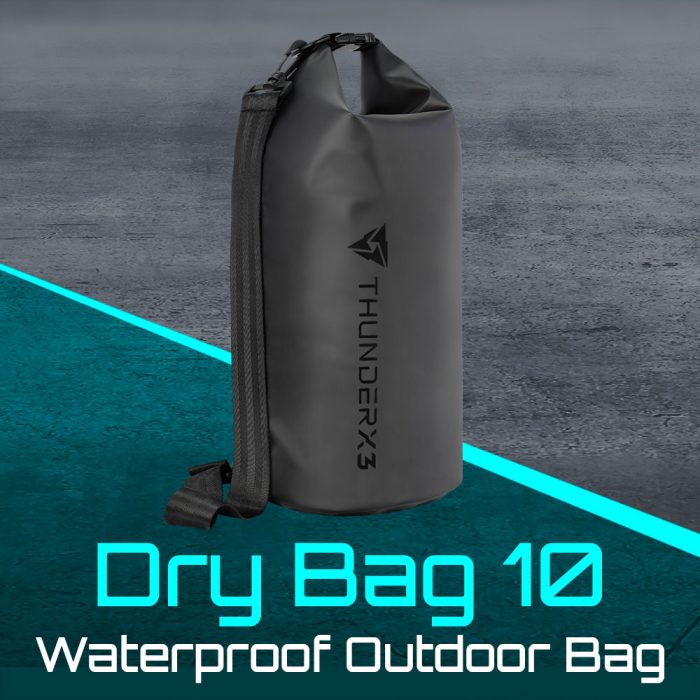 THUNDERX3

Dry Bag 10
Waterproof Outdoor Bag