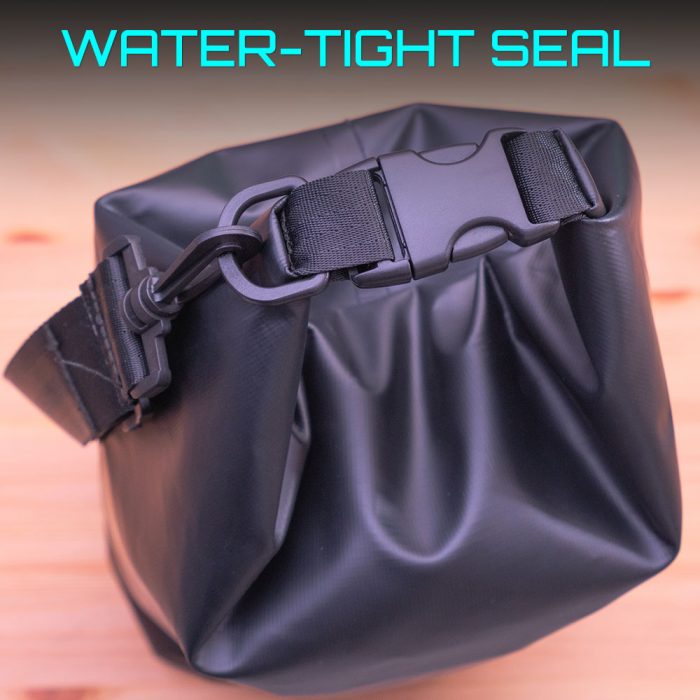 WATER-TIGHT SEAL