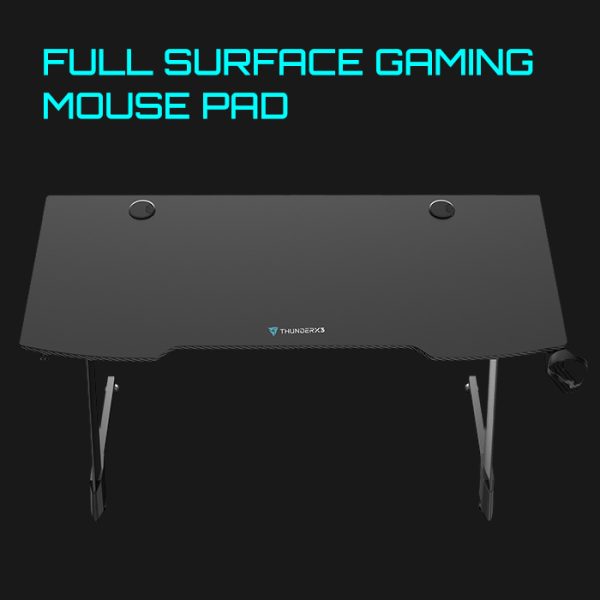 FULL SURFACE GAMING MOUSE PAD

THUNDERX3