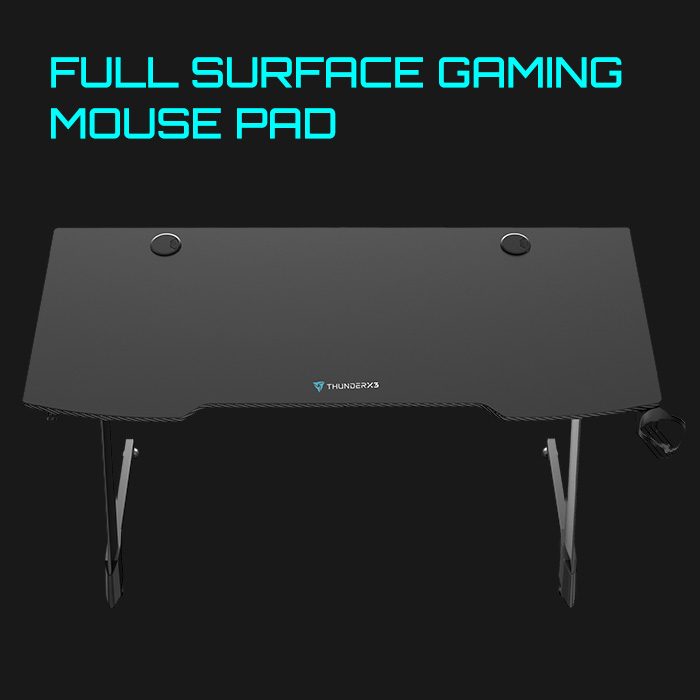 FULL SURFACE GAMING MOUSE PAD

THUNDERX3