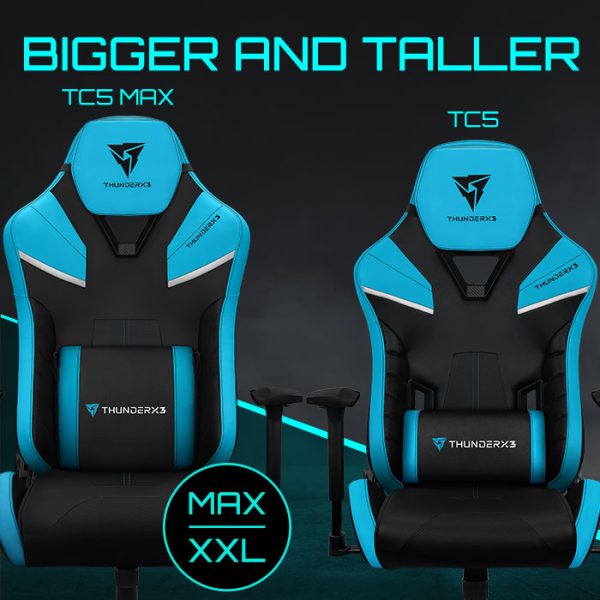 BIGGER AND TALLER

TC5 MAX

THUNDERX3

THUNDERX3

THUNDERX3

MAX

XXL

TC5

THUNDERX3

THUNDERX3

THUNDERX3