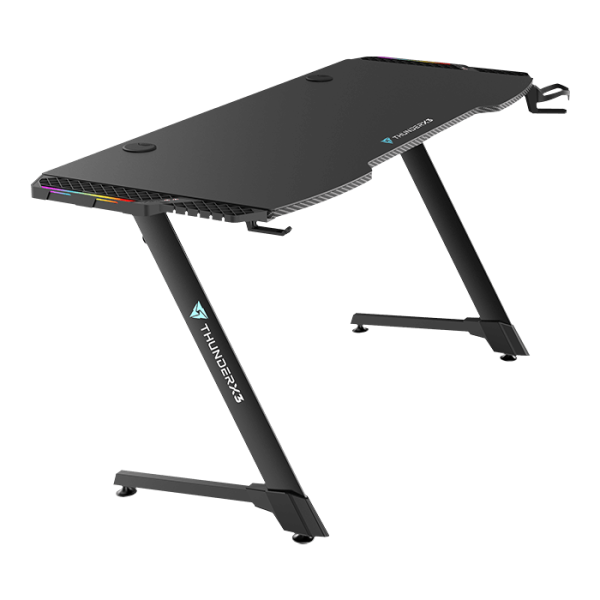 THUNDERX3

THUNDERX3