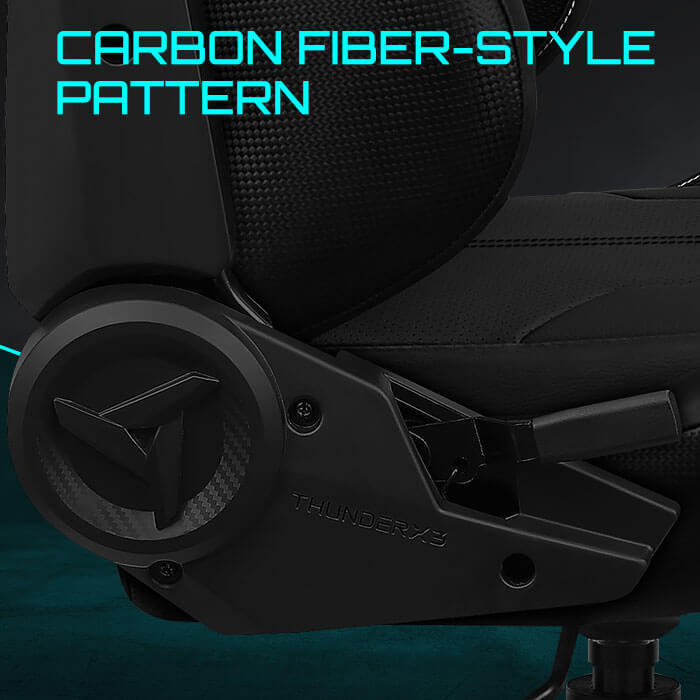 CARBON FIBER-STYLE PATTERN

THUNDERX3