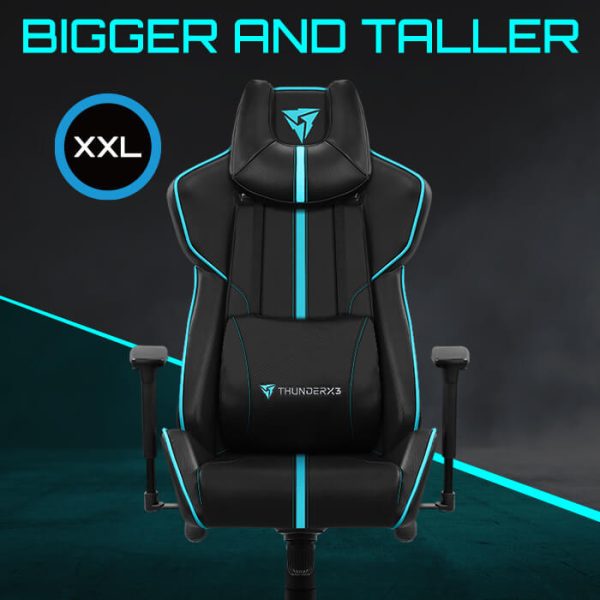 BIGGER AND TALLER

XXL

THUNDERX3