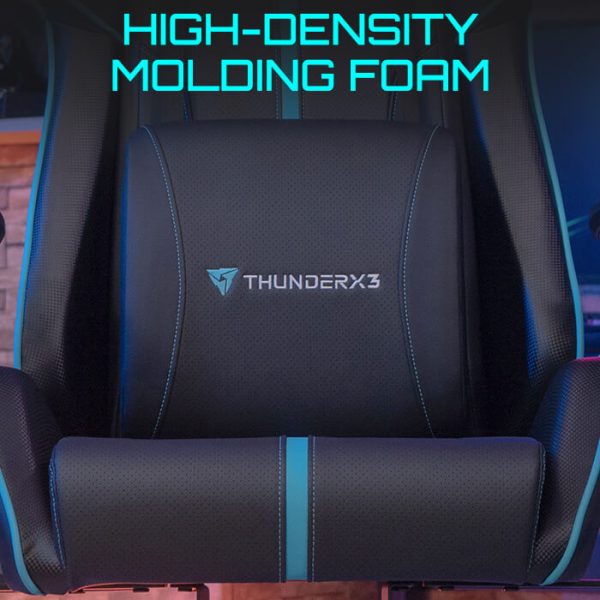 HIGH-DENSITY MOLDING FOAM

THUNDERX3