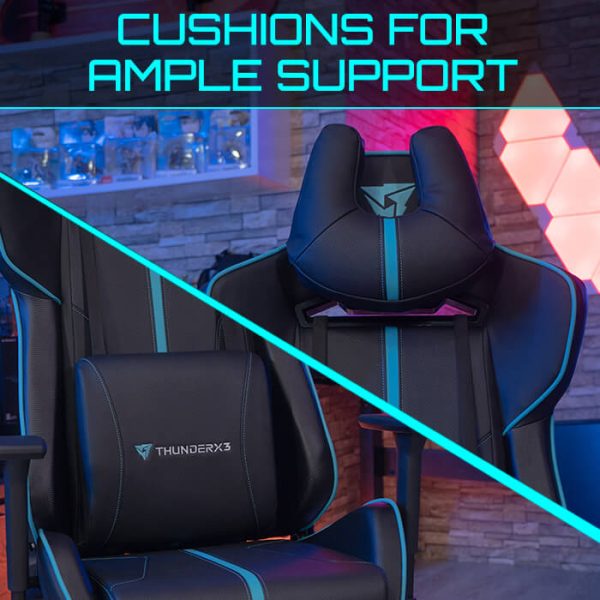 CUSHIONS FOR AMPLE SUPPORT

THUNDERX3