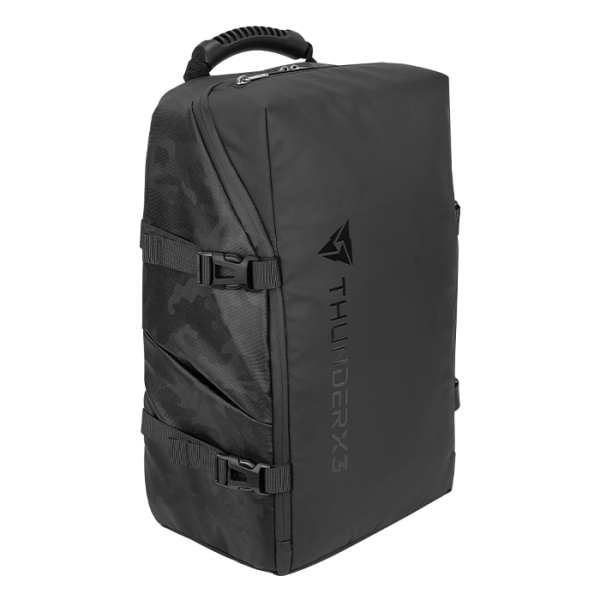 THUNDERX3