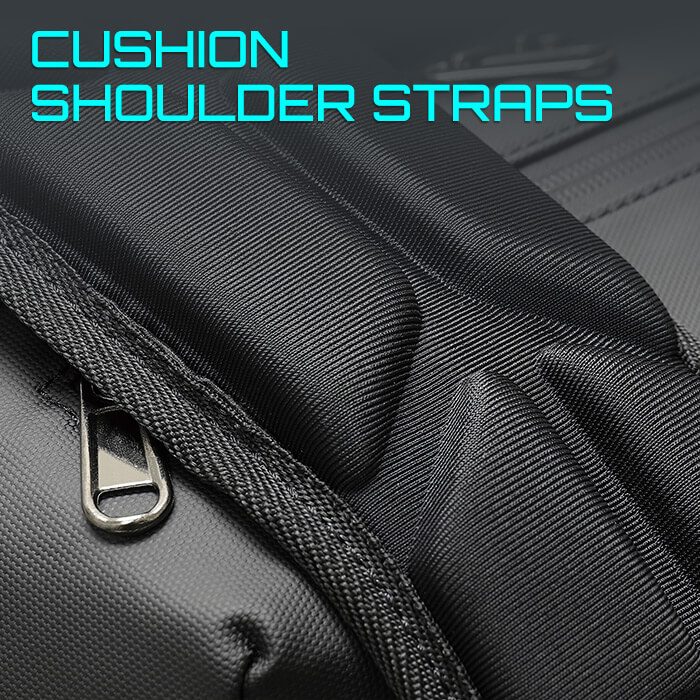 CUSHION
SHOULDER STRAPS