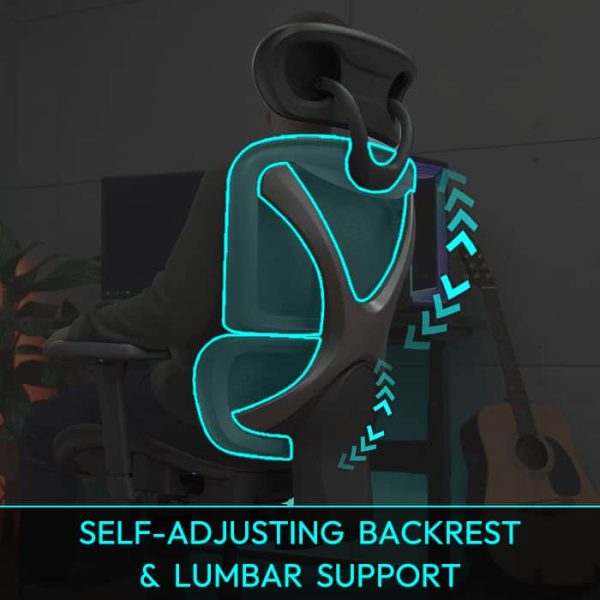 SELF-ADJUSTING BACKREST
& LUMBAR SUPPORT