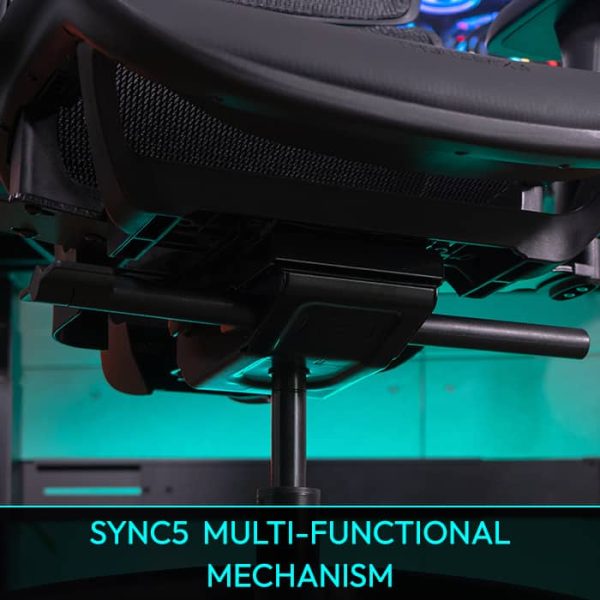 SYNC5 MULTI-FUNCTIONAL MECHANISM