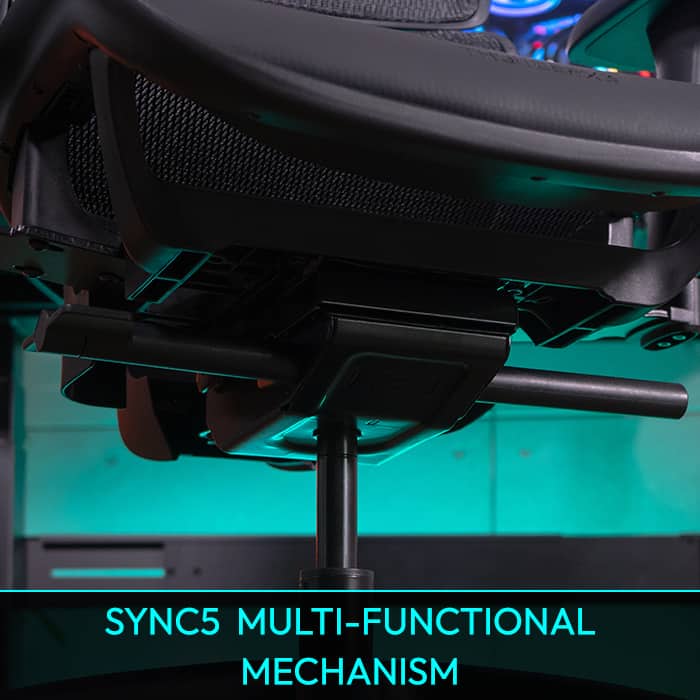 SYNC5 MULTI-FUNCTIONAL MECHANISM