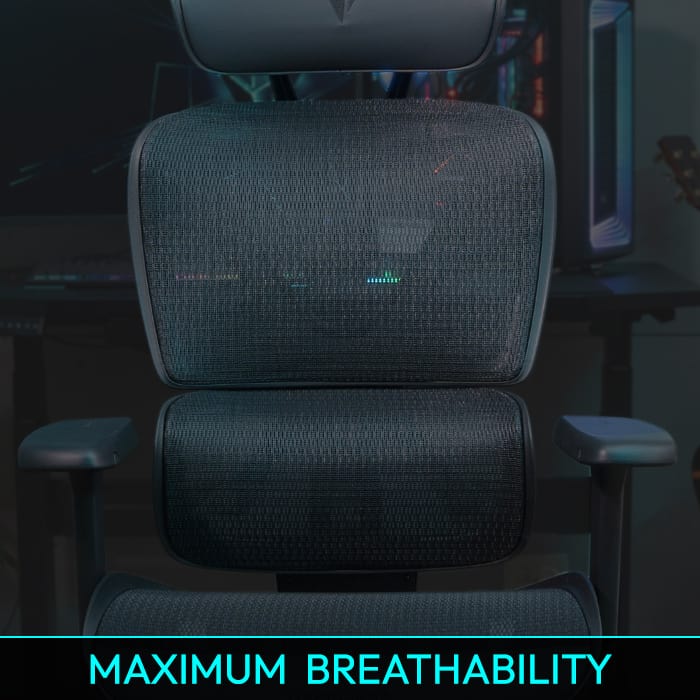 MAXIMUM BREATHABILITY