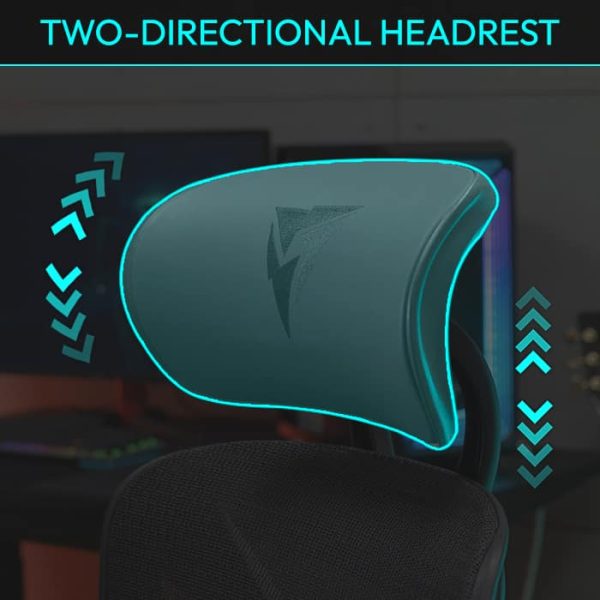 TWO-DIRECTIONAL HEADREST