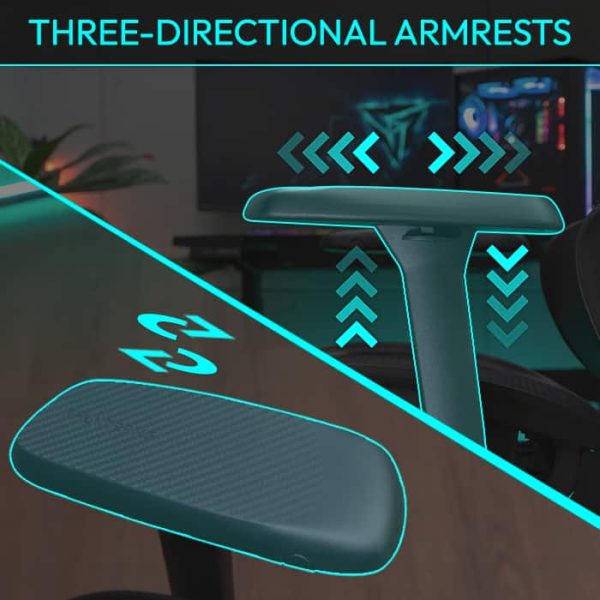 THREE-DIRECTIONAL ARMRESTS