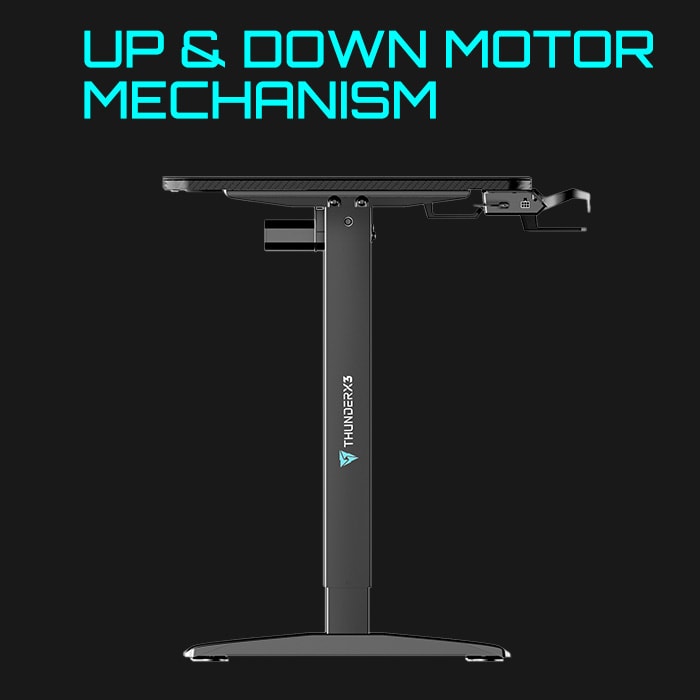 UP & DOWN MOTOR MECHANISM

THUNDERX3