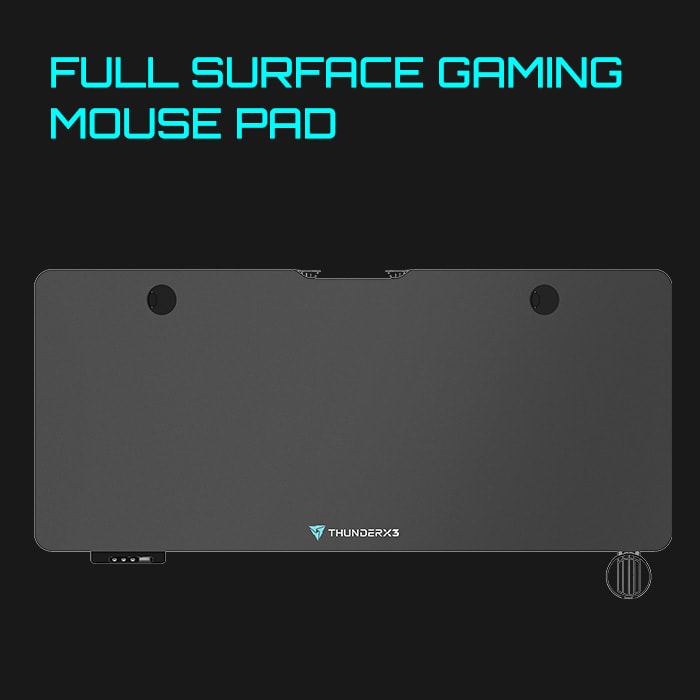 FULL SURFACE GAMING MOUSE PAD

THUNDERX3