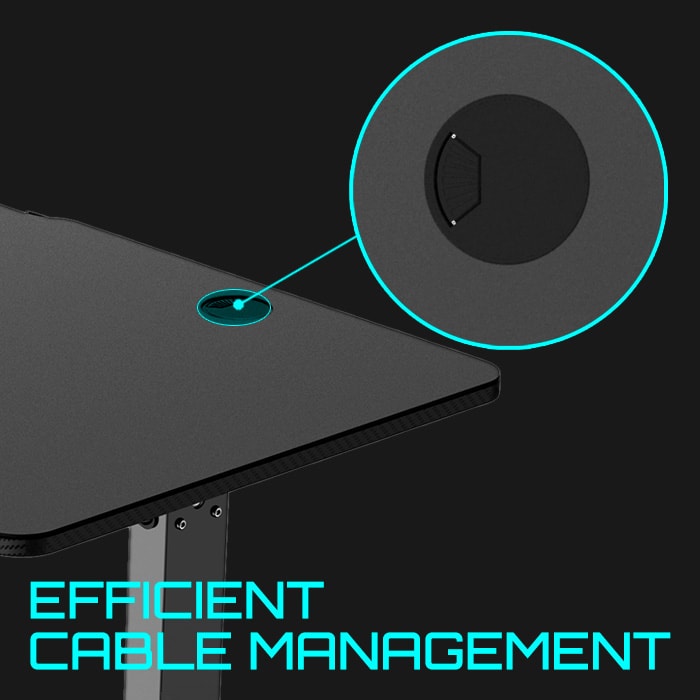 EFFICIENT
CABLE MANAGEMENT