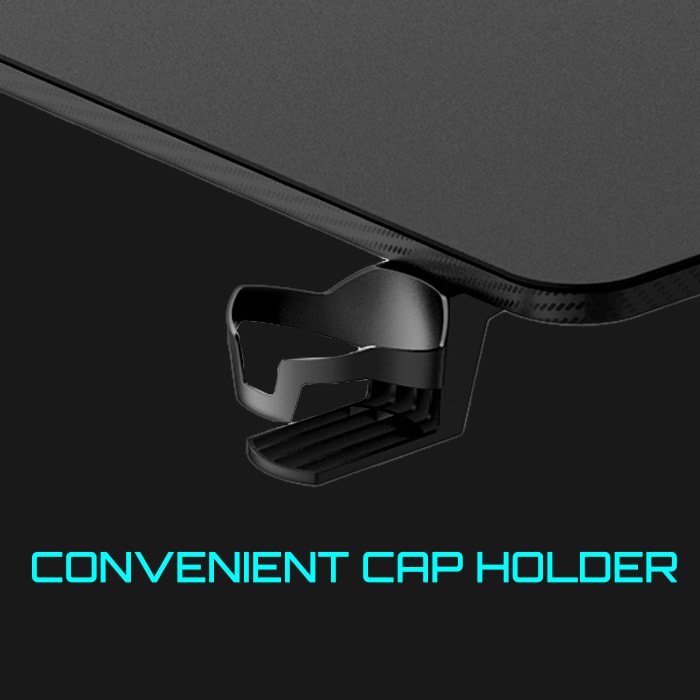 CONVENIENT CAP HOLDER