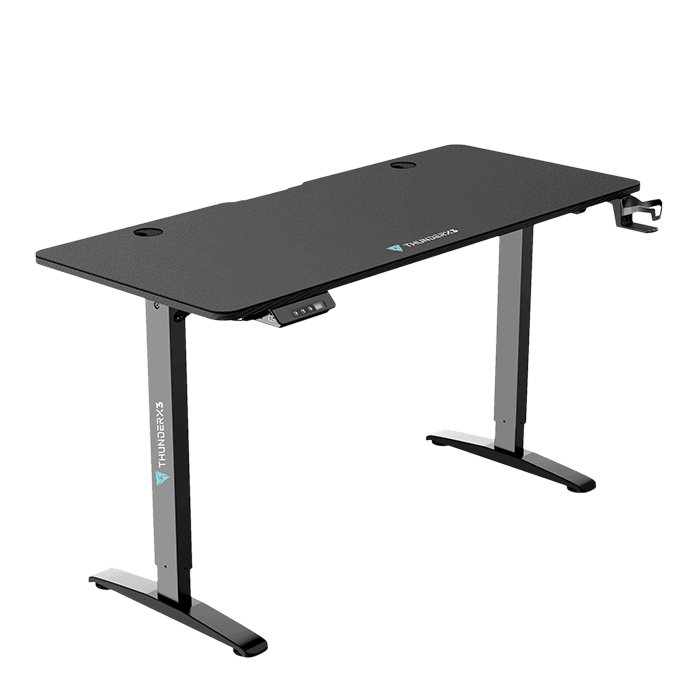 THUNDERX3

THUNDERX3